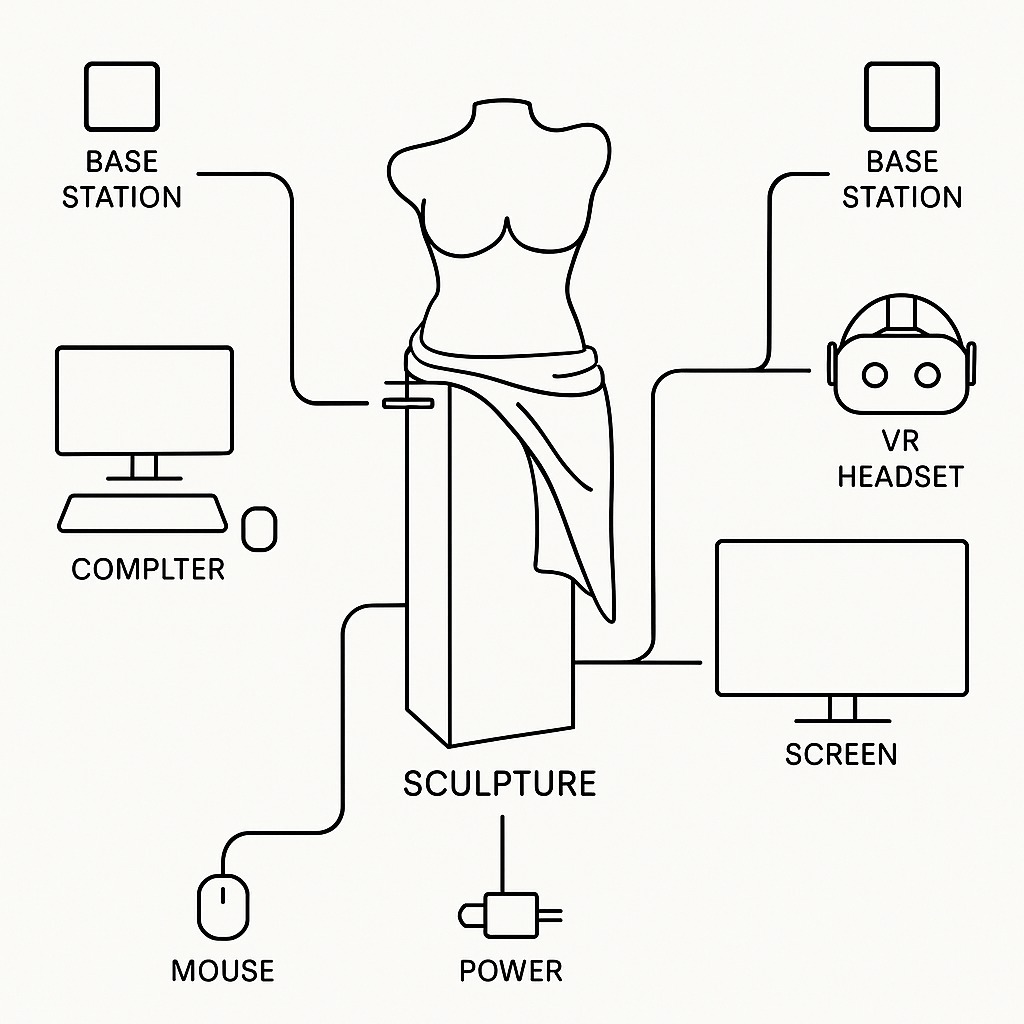 BASE STATION

BASE STATION

VR HEADSET

COMPLTER

SCREEN

SCULPTURE

MOUSE

POWER